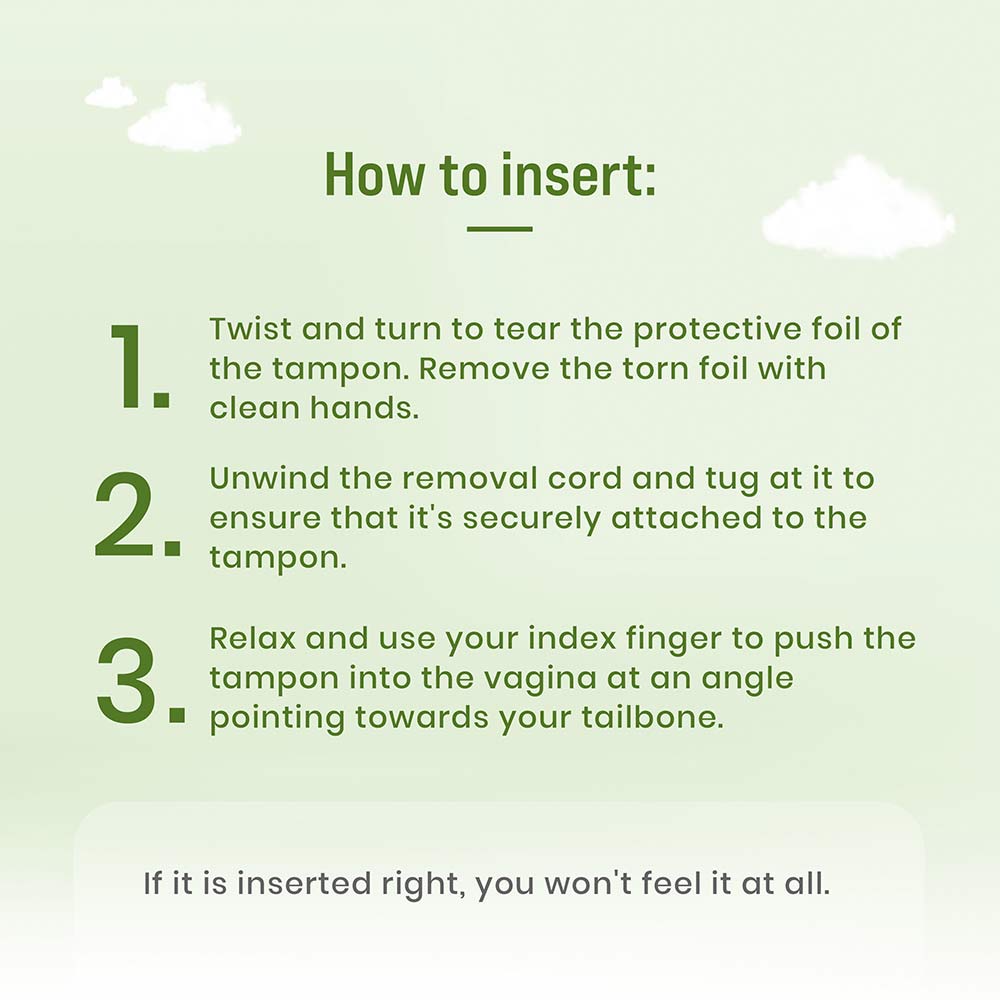 How to insert:

1. Twist and turn to tear the protective foil of the tampon. Remove the torn foil with clean hands.

2. Unwind the removal cord and tug at it to ensure that it's securely attached to the tampon.

3. Relax and use your index finger to push the tampon into the vagina at an angle pointing towards your tailbone.

If it is inserted right, you won't feel it at all.